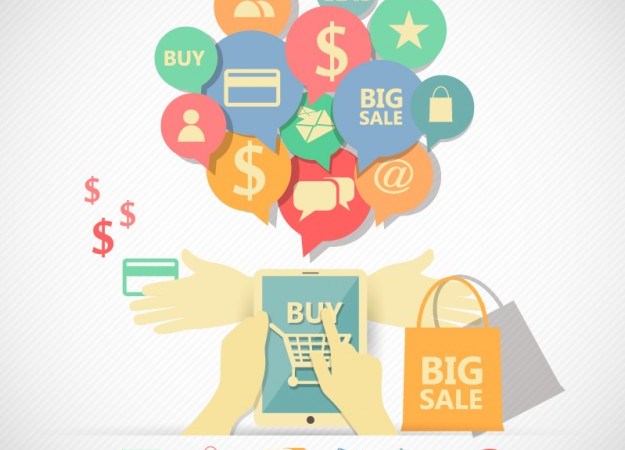 BUY

$

BIG SALE

$

@

$
$
$

BUY

BIG SALE